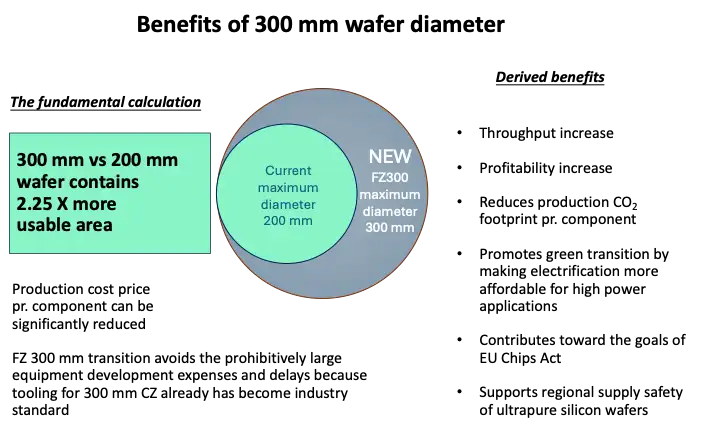 Benefits of 300 mm wafer diameter

The fundamental calculation

300 mm vs 200 mm wafer contains 2.25 X more usable area

Current maximum diameter 200 mm

NEW FZ300 maximum diameter 300 mm

Production cost price pr. component can be significantly reduced

FZ 300 mm transition avoids the prohibitively large equipment development expenses and delays because tooling for 300 mm CZ already has become industry standard

Derived benefits

• Throughput increase

• Profitability increase

• Reduces production $CO_2$ footprint pr. component

• Promotes green transition by making electrification more affordable for high power applications

• Contributes toward the goals of EU Chips Act

• Supports regional supply safety of ultrapure silicon wafers